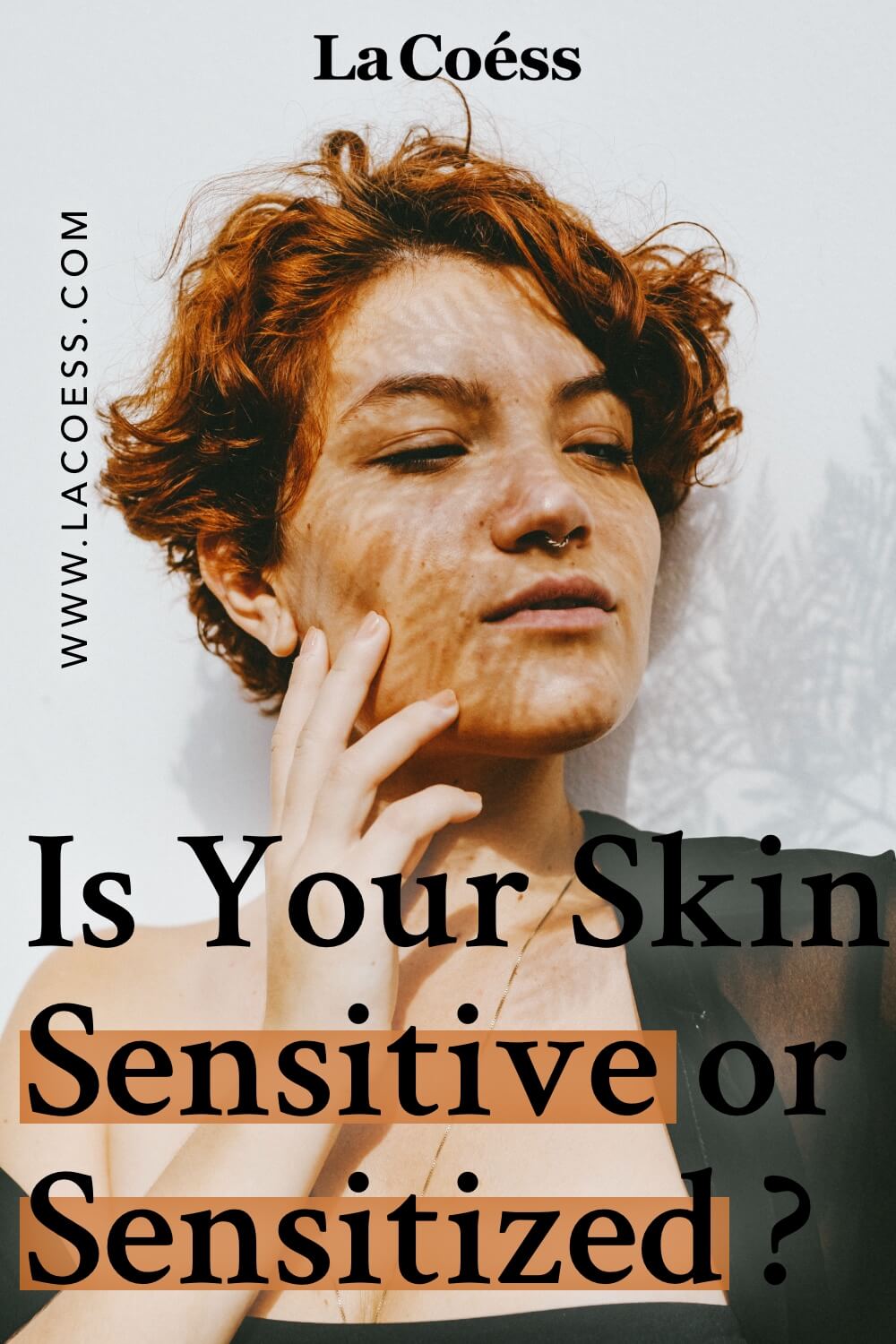 La Coéss

WWW.LACOESS.COM

Is Your Skin Sensitive or Sensitized ?