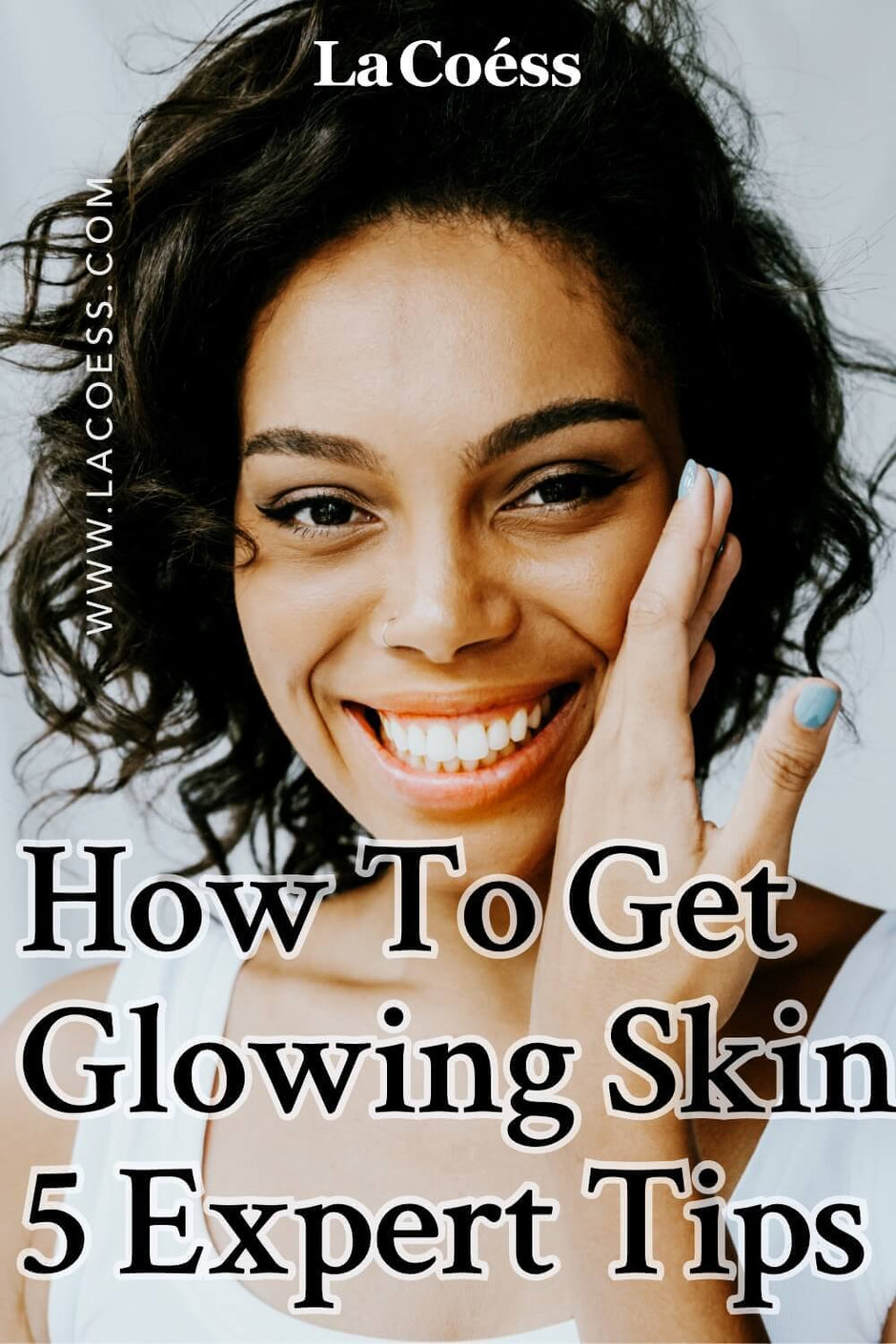 La Coéss

WWW.LACOESS.COM

How To Get Glowing Skin 5 Expert Tips