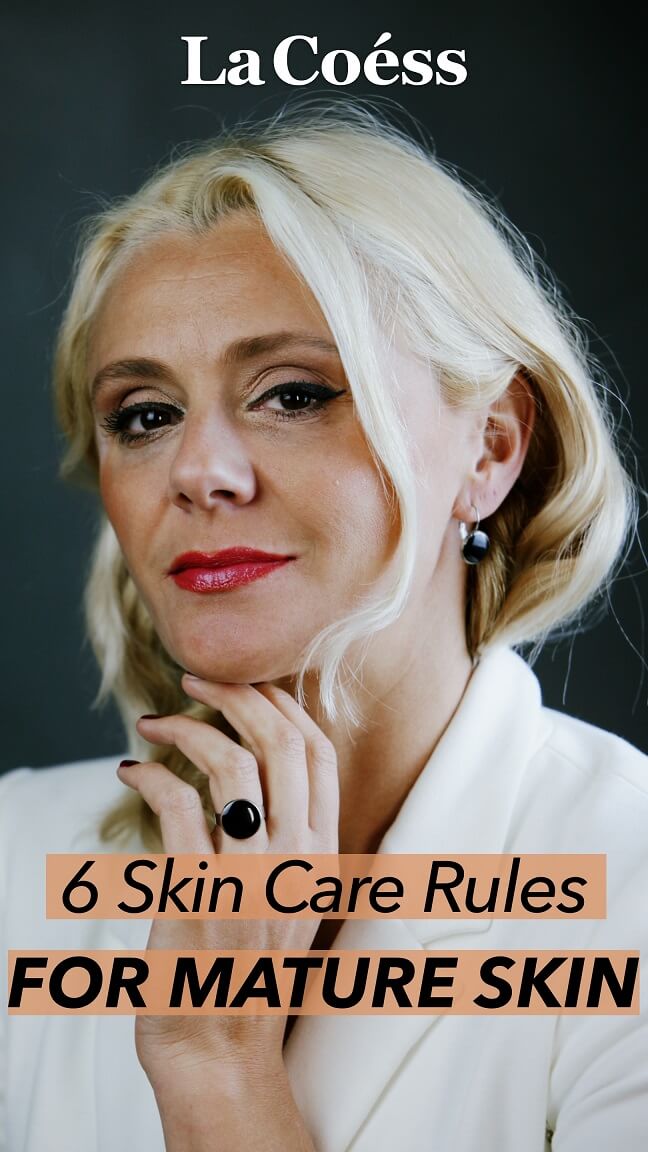 La Coéss

6 Skin Care Rules
FOR MATURE SKIN