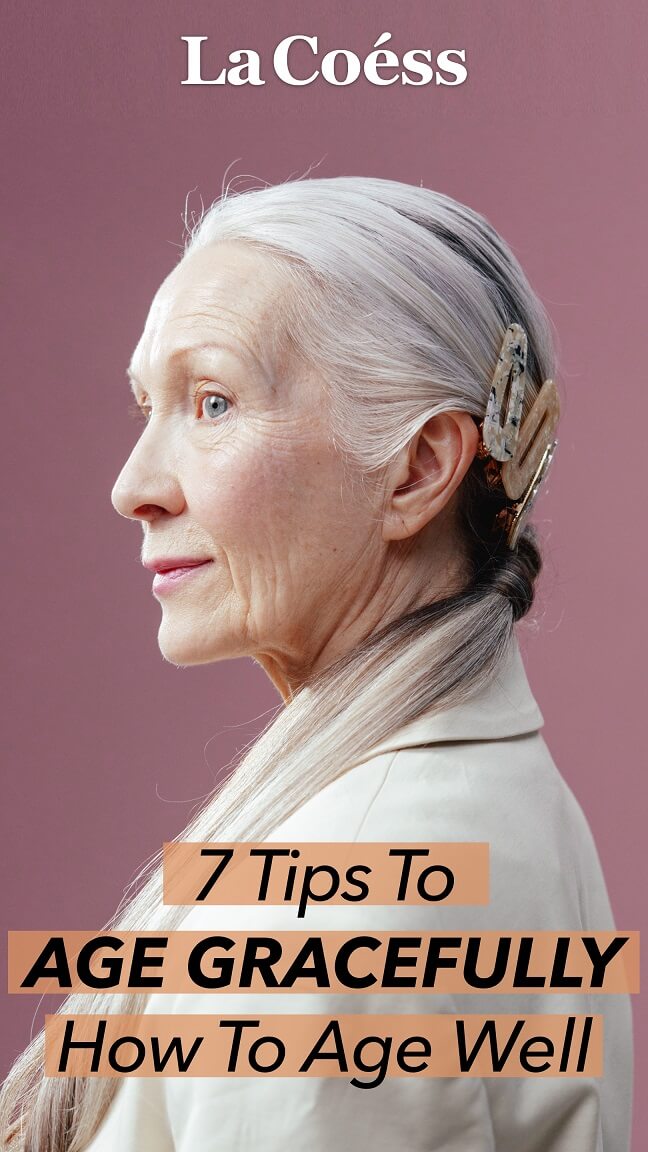 La Coéss

7 Tips To
AGE GRACEFULLY
How To Age Well